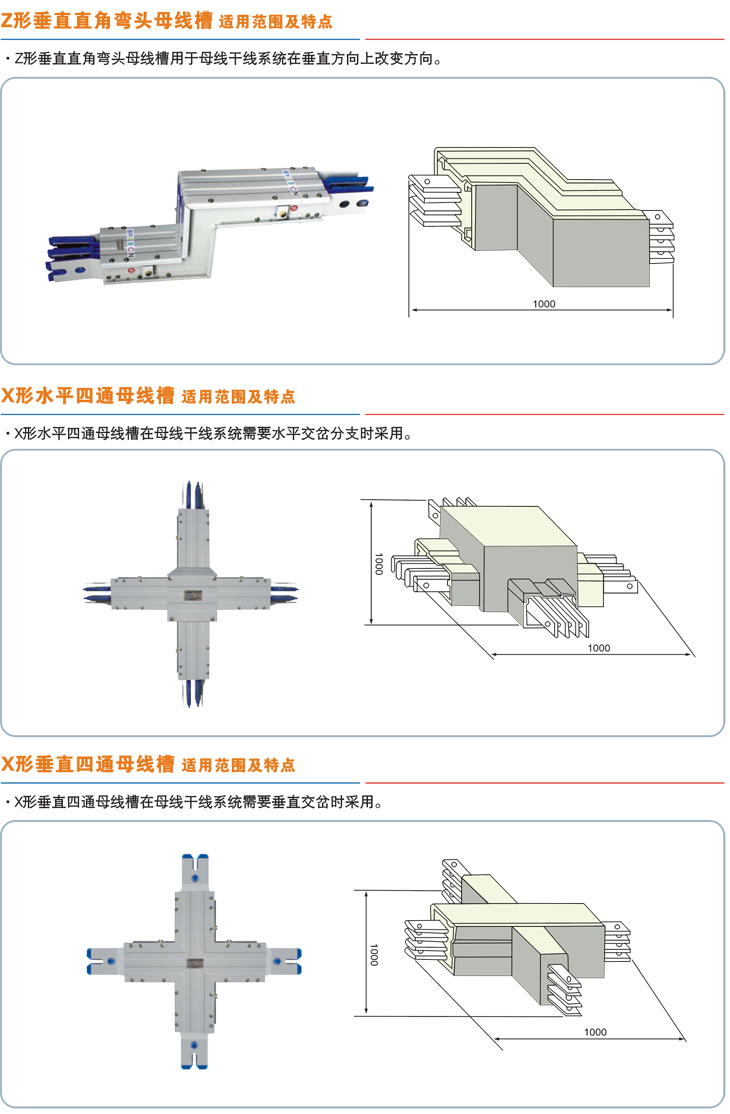 Z形垂直直角弯头母线槽 适用范围及特点

· Z形垂直直角弯头母线槽用于母线干线系统在垂直方向上改变方向。

1000

X形水平四通母线槽 适用范围及特点

· X形水平四通母线槽在母线干线系统需要水平交岔分支时采用。

1000

1000

X形垂直四通母线槽 适用范围及特点

· X形垂直四通母线槽在母线干线系统需要垂直交岔时采用。

1000

1000