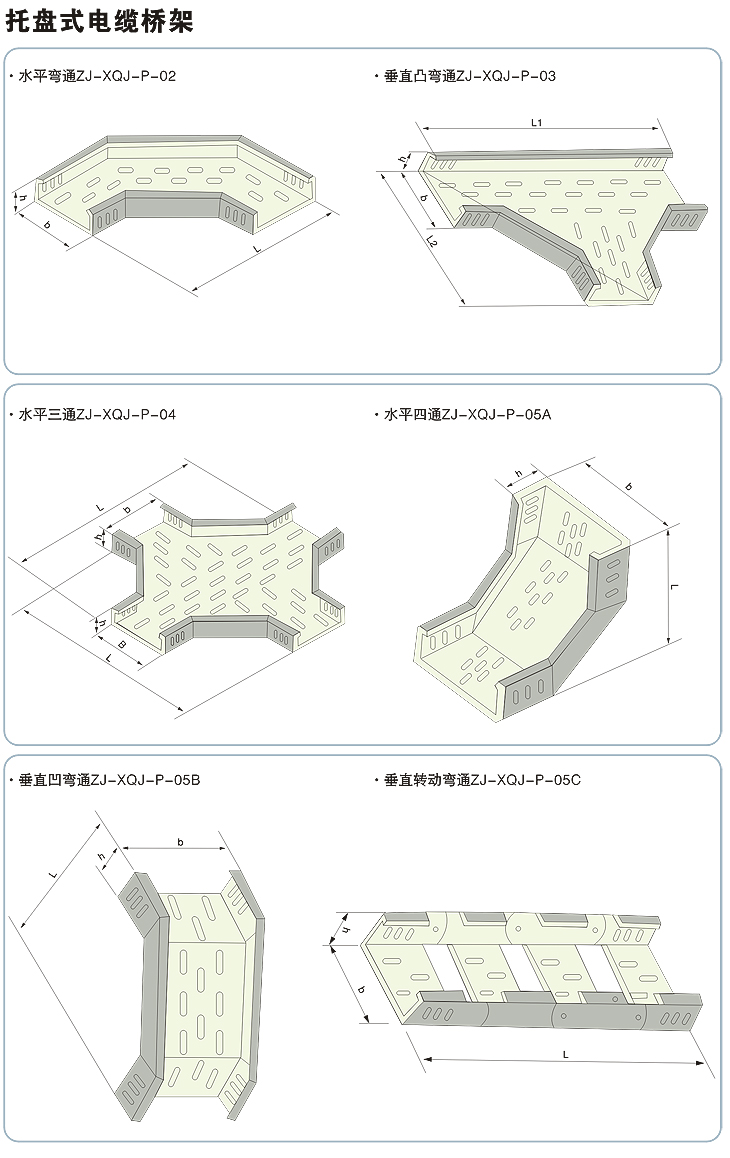 托盘式电缆桥架

· 水平弯通ZJ-XQJ-P-02

h
b
L

· 垂直凸弯通ZJ-XQJ-P-03

L1
h
b
L2

· 水平三通ZJ-XQJ-P-04

L
b
h
h
B
L

· 水平四通ZJ-XQJ-P-05A

h
b
L

· 垂直凹弯通ZJ-XQJ-P-05B

L
h
b

· 垂直转动弯通ZJ-XQJ-P-05C

h
b
L